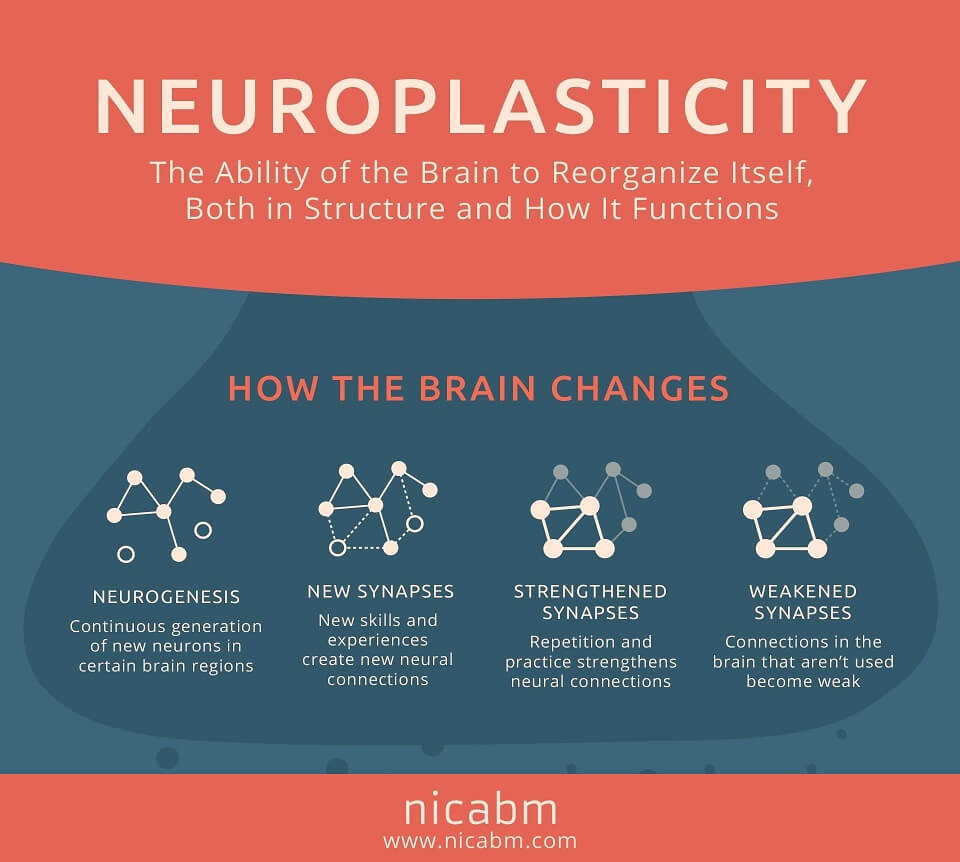 NEUROPLASTICITY

The Ability of the Brain to Reorganize Itself, Both in Structure and How It Functions

HOW THE BRAIN CHANGES

NEUROGENESIS
Continuous generation of new neurons in certain brain regions

NEW SYNAPSES
New skills and experiences create new neural connections

STRENGTHENED SYNAPSES
Repetition and practice strengthens neural connections

WEAKENED SYNAPSES
Connections in the brain that aren't used become weak

nicabm
www.nicabm.com